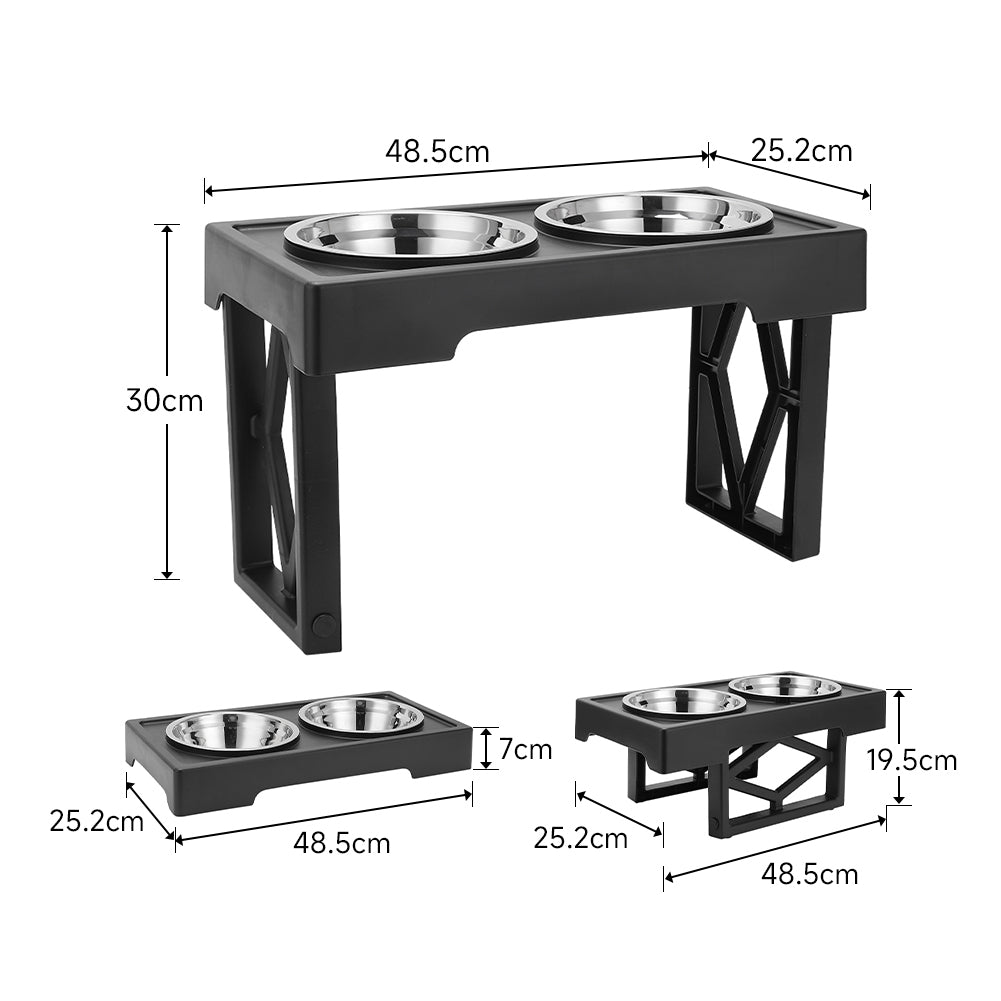 48.5cm
25.2cm
30cm
7cm
25.2cm
48.5cm
19.5cm
25.2cm
48.5cm