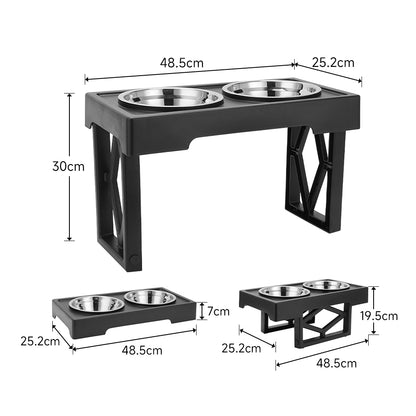 48.5cm
25.2cm
30cm
7cm
25.2cm
48.5cm
19.5cm
25.2cm
48.5cm