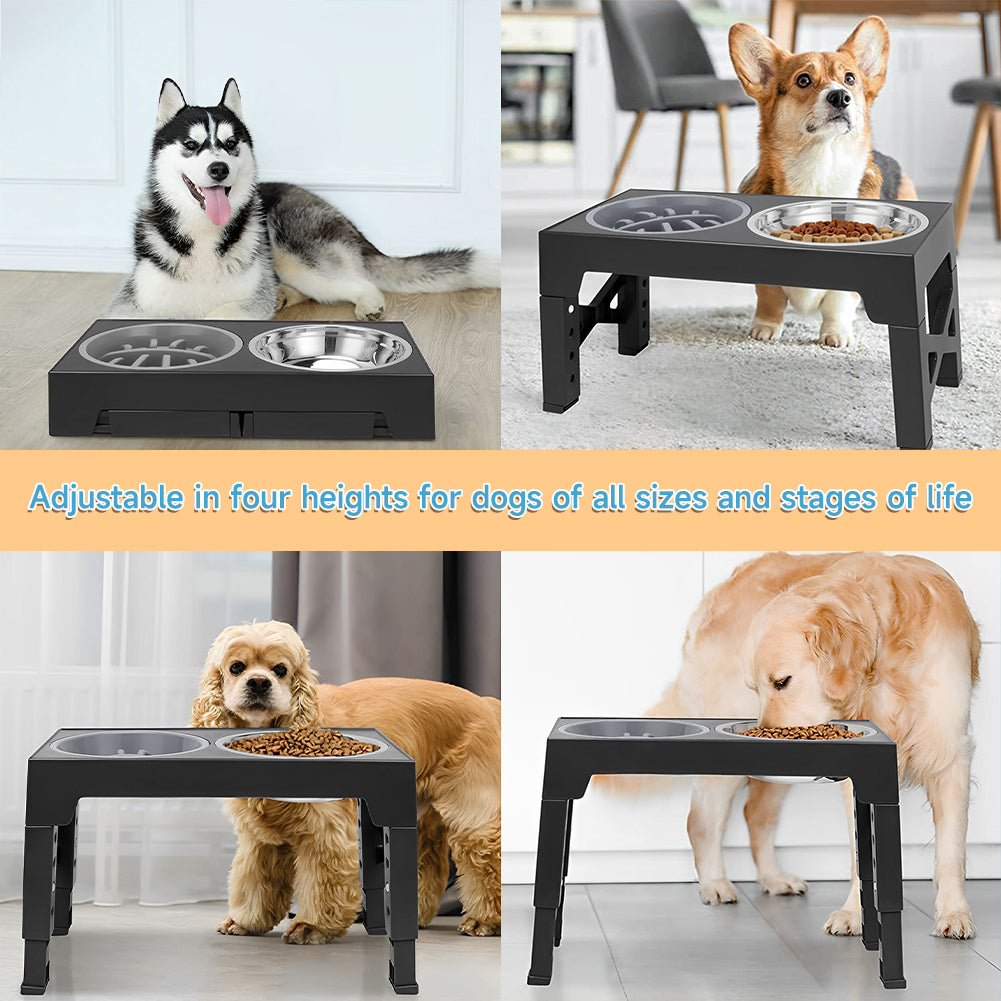 Adjustable in four heights for dogs of all sizes and stages of life