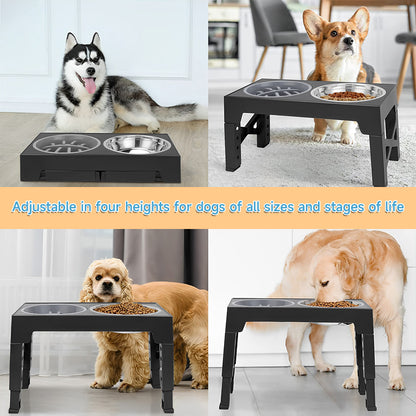 Adjustable in four heights for dogs of all sizes and stages of life