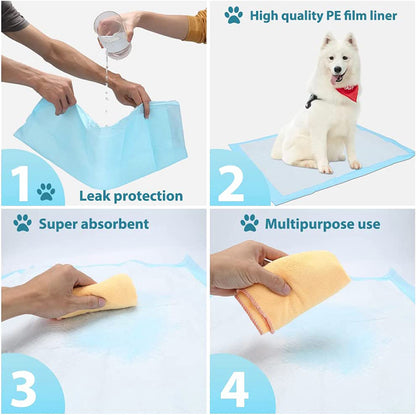 1

Leak protection

High quality PE film liner

2

Super absorbent

3

Multipurpose use

4